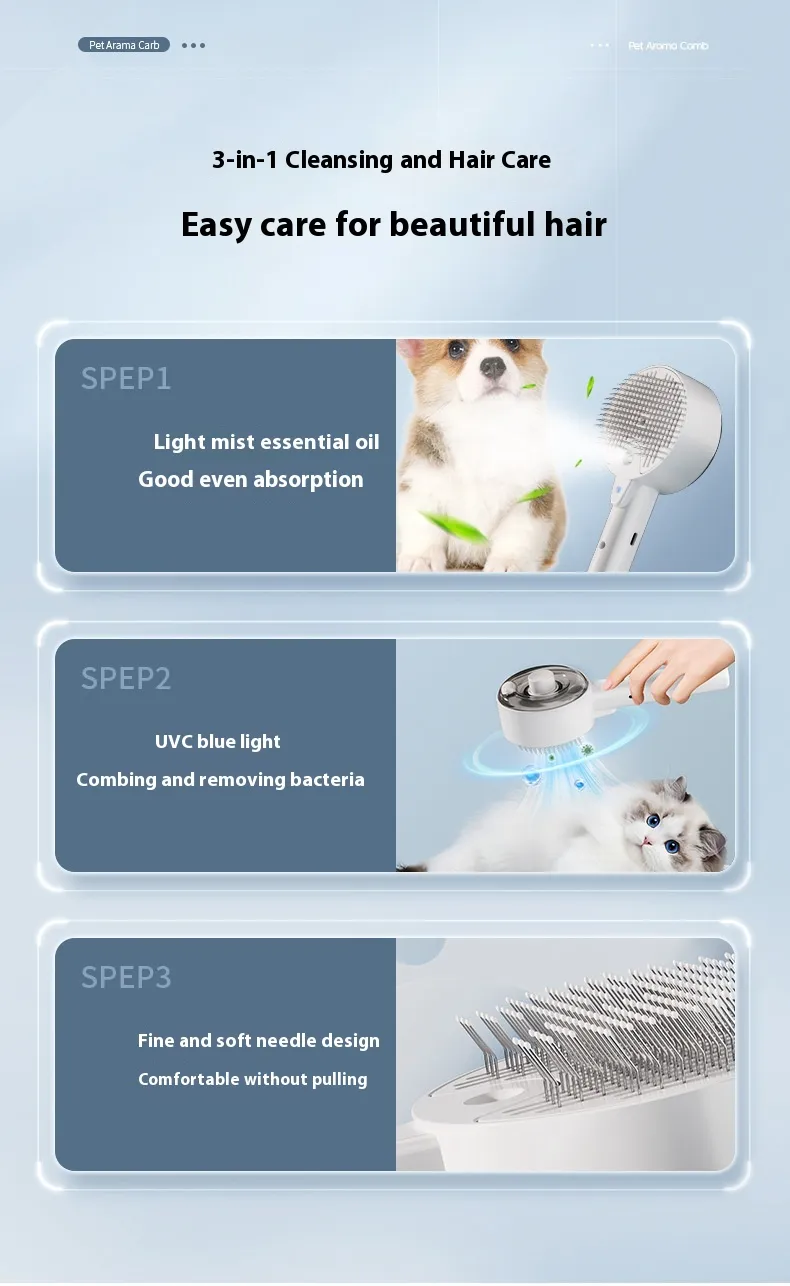 Pet Arama Carb

Pet Aroma Comb

3-in-1 Cleansing and Hair Care

Easy care for beautiful hair

SPEP1

Light mist essential oil
Good even absorption

SPEP2

UVC blue light
Combing and removing bacteria

SPEP3

Fine and soft needle design
Comfortable without pulling